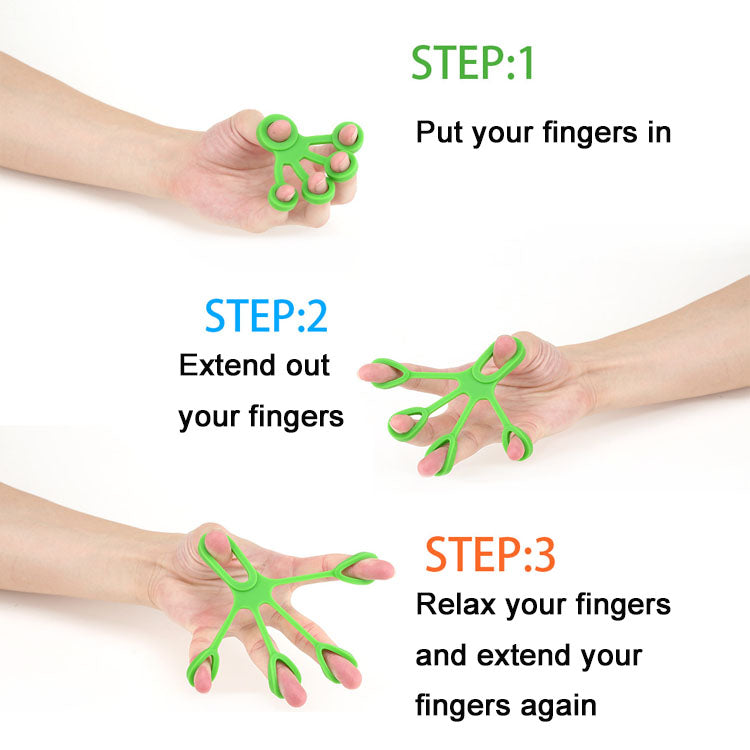 STEP:1

Put your fingers in

STEP:2

Extend out your fingers

STEP:3

Relax your fingers and extend your fingers again